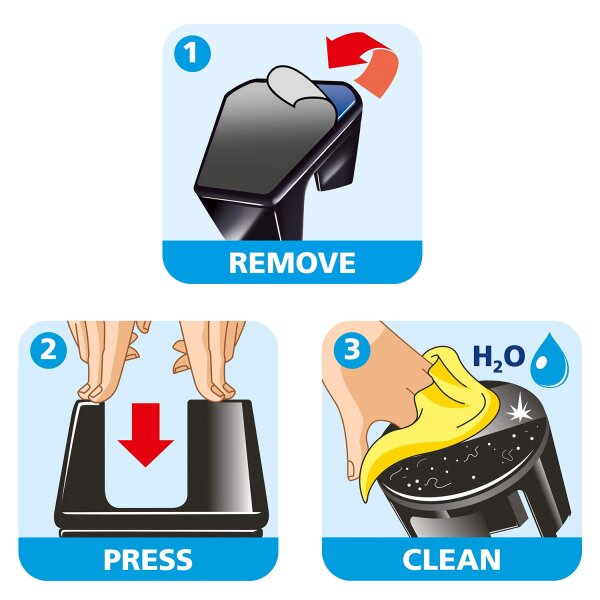 1
REMOVE

2
PRESS

3
$H_2O$
CLEAN